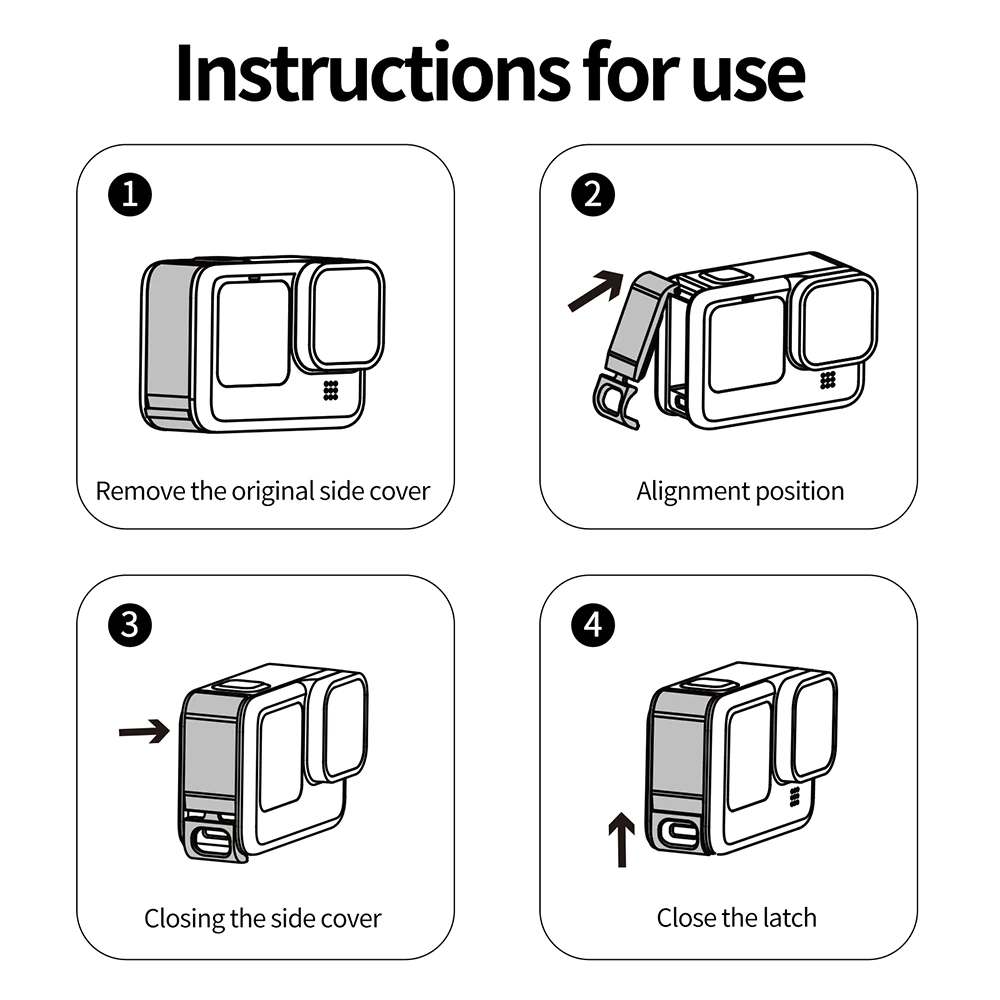 Instructions for use

1
Remove the original side cover

2
Alignment position

3
Closing the side cover

4
Close the latch